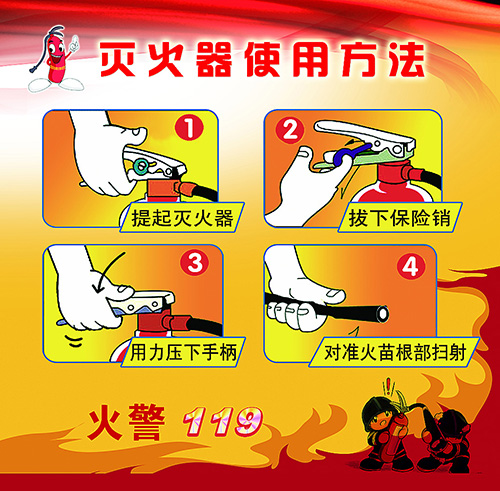 灭火器使用方法

1
提起灭火器

2
拔下保险销

3
用力压下手柄

4
对准火苗根部扫射

火警 119